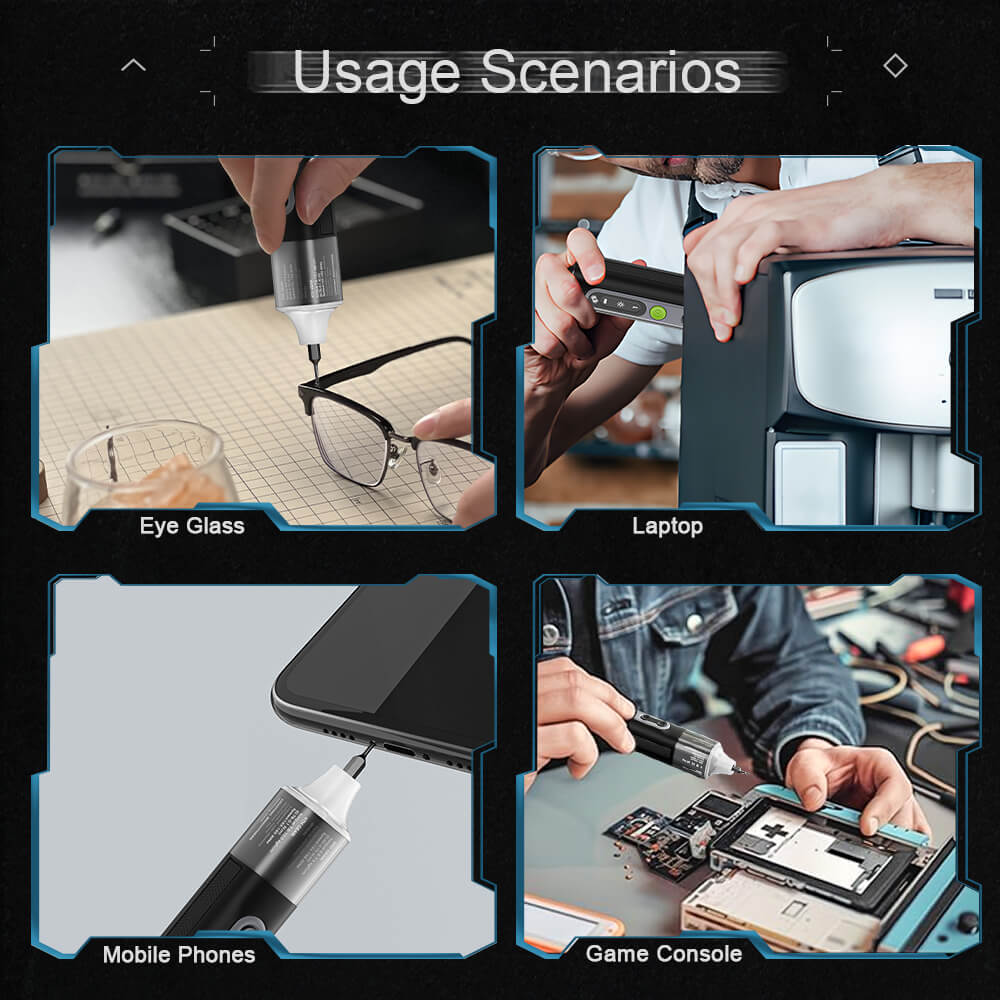 Usage Scenarios

Eye Glass

Laptop

Mobile Phones

Game Console